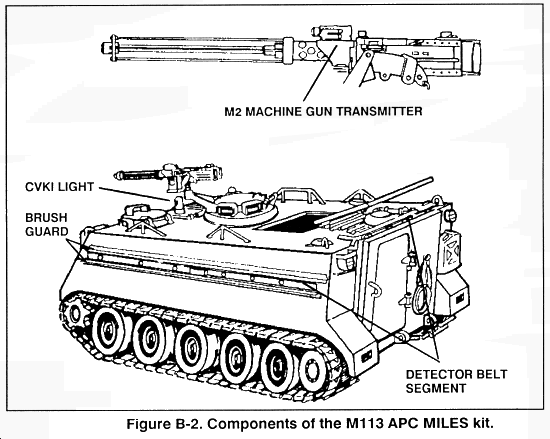 M2 MACHINE GUN TRANSMITTER

CVKI LIGHT

BRUSH GUARD

DETECTOR BELT SEGMENT

Figure B-2. Components of the M113 APC MILES kit.