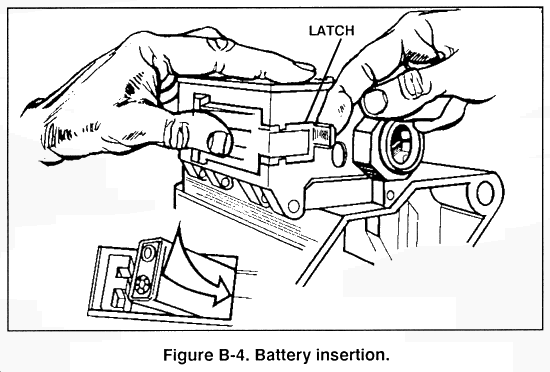 LATCH

Figure B-4. Battery insertion.