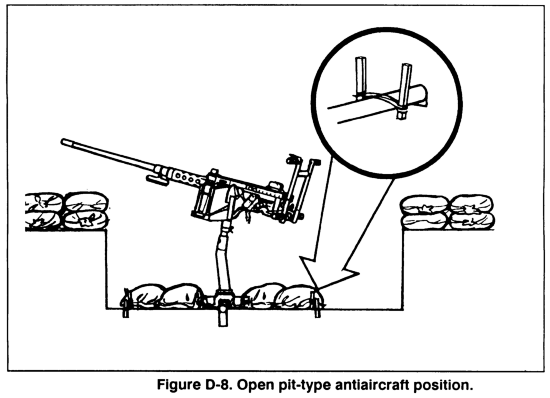 Figure D-8. Open pit-type antiaircraft position.